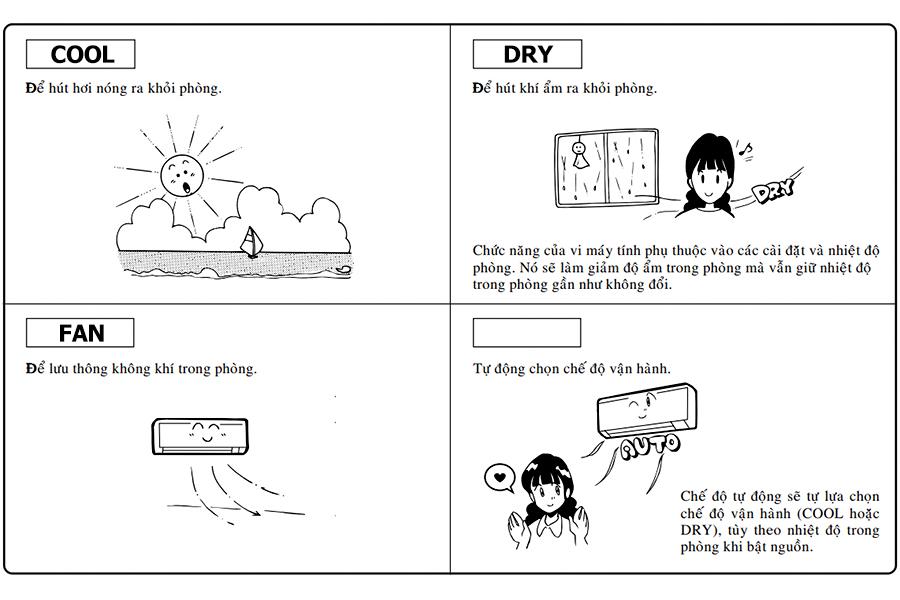 COOL

Để hút hơi nóng ra khỏi phòng.

DRY

Để hút khí ẩm ra khỏi phòng.

DRY

Chức năng của vi máy tính phụ thuộc vào các cài đặt và nhiệt độ phòng. Nó sẽ làm giảm độ ẩm trong phòng mà vẫn giữ nhiệt độ trong phòng gần như không đổi.

FAN

Để lưu thông không khí trong phòng.

Tự động chọn chế độ vận hành.

AUTO

Chế độ tự động sẽ tự lựa chọn chế độ vận hành (COOL hoặc DRY), tùy theo nhiệt độ trong phòng khi bật nguồn.